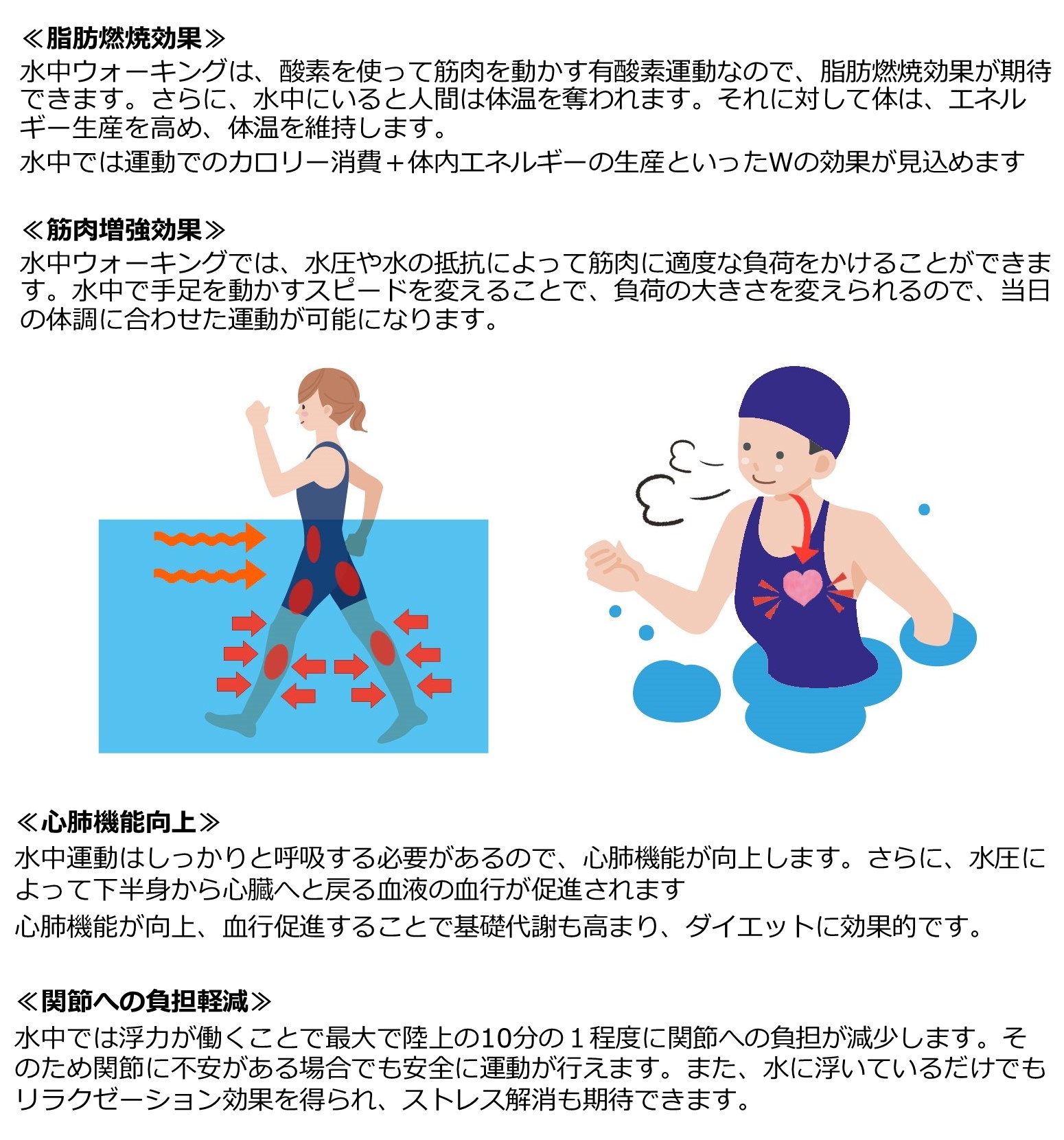 ≪脂肪燃焼効果≫
水中ウォーキングは、酸素を使って筋肉を動かす有酸素運動なので、脂肪燃焼効果が期待できます。さらに、水中にいると人間は体温を奪われます。それに対して体は、エネルギー生産を高め、体温を維持します。
水中では運動でのカロリー消費＋体内エネルギーの生産といったWの効果が見込めます

≪筋肉増強効果≫
水中ウォーキングでは、水圧や水の抵抗によって筋肉に適度な負荷をかけることができます。水中で手足を動かすスピードを変えることで、負荷の大きさを変えられるので、当日の体調に合わせた運動が可能になります。

≪心肺機能向上≫
水中運動はしっかりと呼吸する必要があるので、心肺機能が向上します。さらに、水圧によって下半身から心臓へと戻る血液の血行が促進されます
心肺機能が向上、血行促進することで基礎代謝も高まり、ダイエットに効果的です。

≪関節への負担軽減≫
水中では浮力が働くことで最大で陸上の10分の１程度に関節への負担が減少します。そのため関節に不安がある場合でも安全に運動が行えます。また、水に浮いているだけでもリラクゼーション効果を得られ、ストレス解消も期待できます。